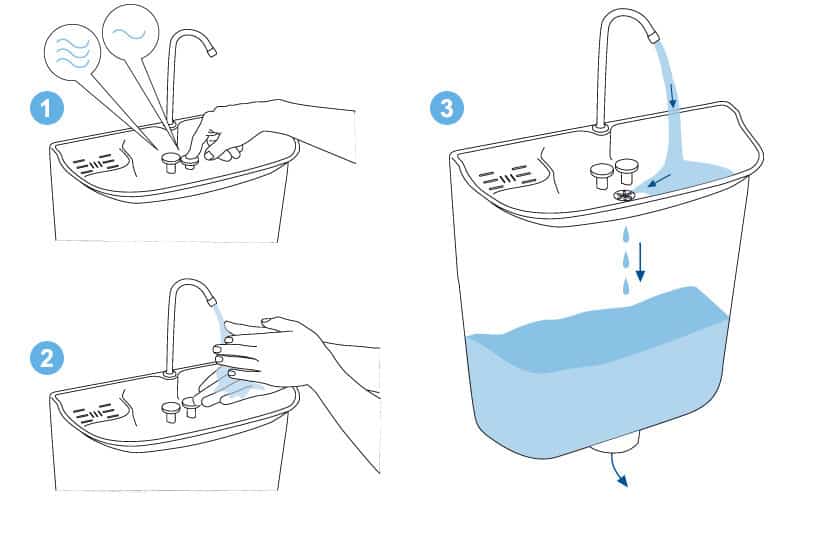 1

2

3